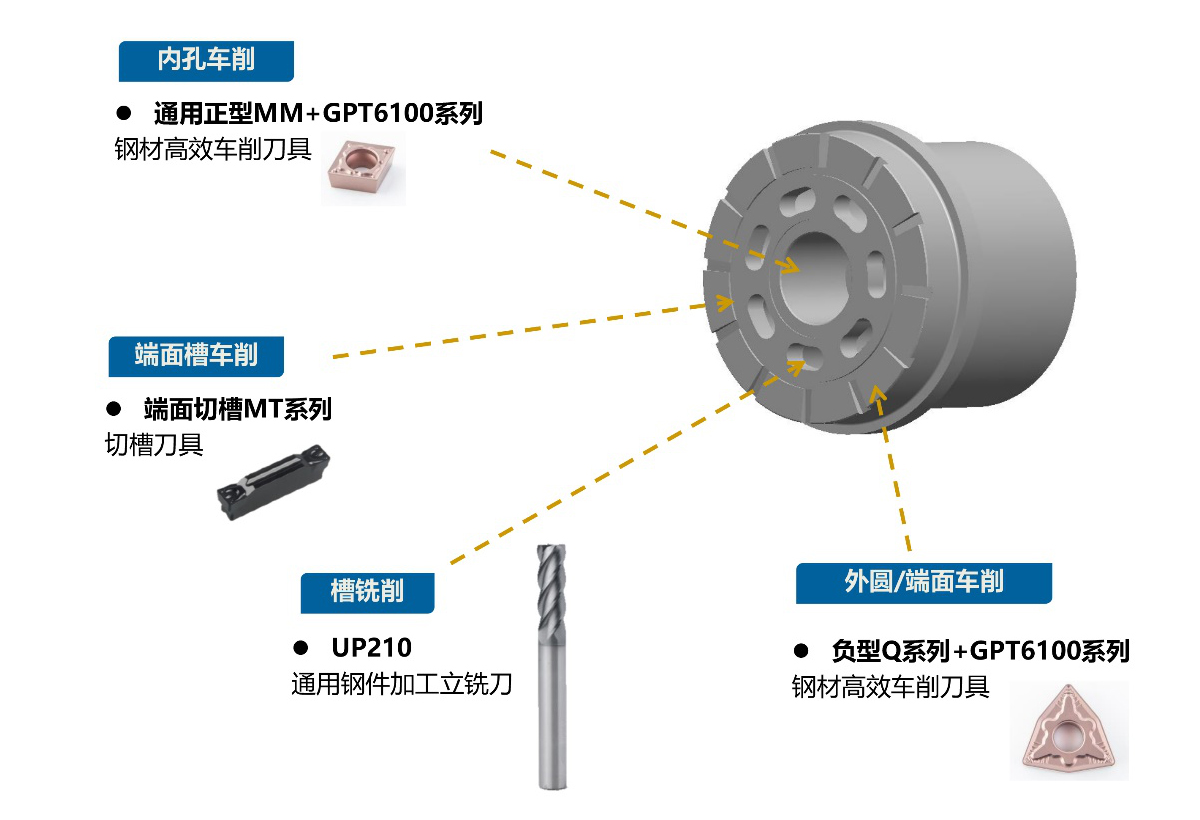 内孔车削

● 通用正型MM+GPT6100系列
钢材高效车削刀具

端面槽车削

● 端面切槽MT系列
切槽刀具

槽铣削

● UP210
通用钢件加工立铣刀

外圆/端面车削

● 负型Q系列+GPT6100系列
钢材高效车削刀具